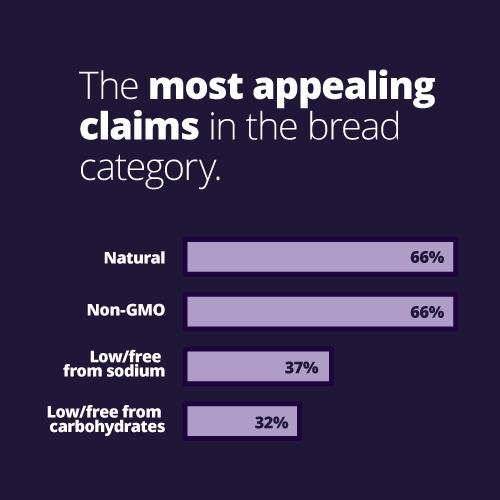 The most appealing claims in the bread category.

Natural 66%

Non-GMO 66%

Low/free from sodium 37%

Low/free from carbohydrates 32%